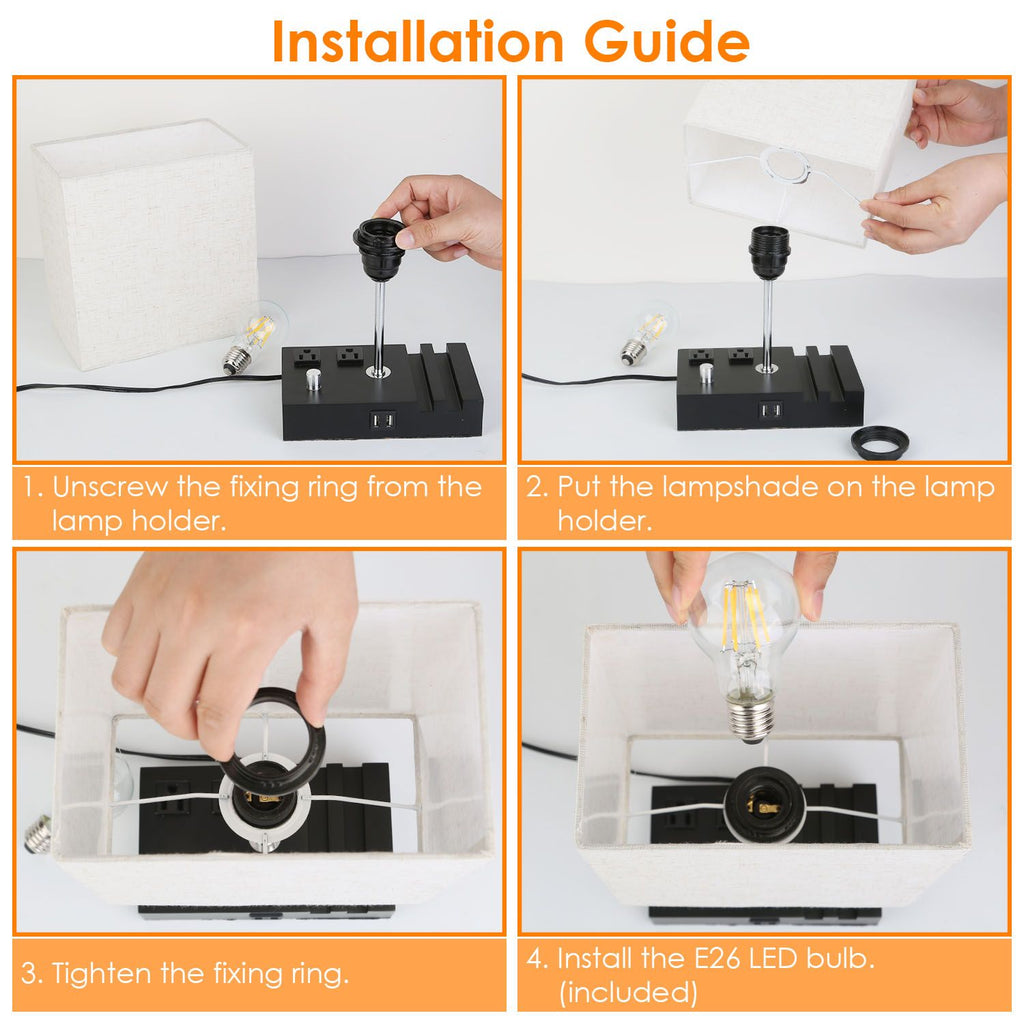 Installation Guide

1. Unscrew the fixing ring from the lamp holder.

2. Put the lampshade on the lamp holder.

3. Tighten the fixing ring.

4. Install the E26 LED bulb. (included)