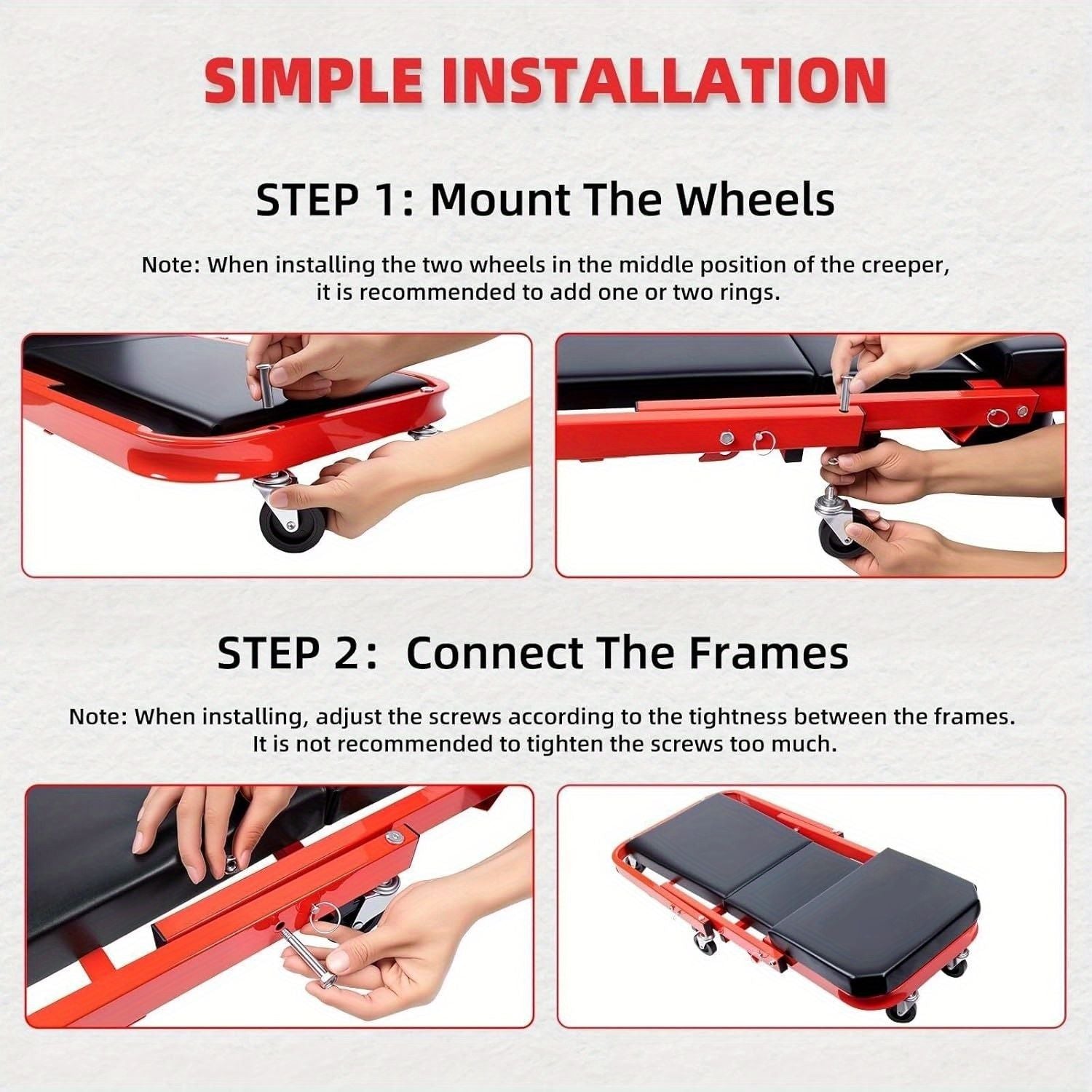 SIMPLE INSTALLATION

STEP 1: Mount The Wheels

Note: When installing the two wheels in the middle position of the creeper, it is recommended to add one or two rings.

STEP 2: Connect The Frames

Note: When installing, adjust the screws according to the tightness between the frames. It is not recommended to tighten the screws too much.